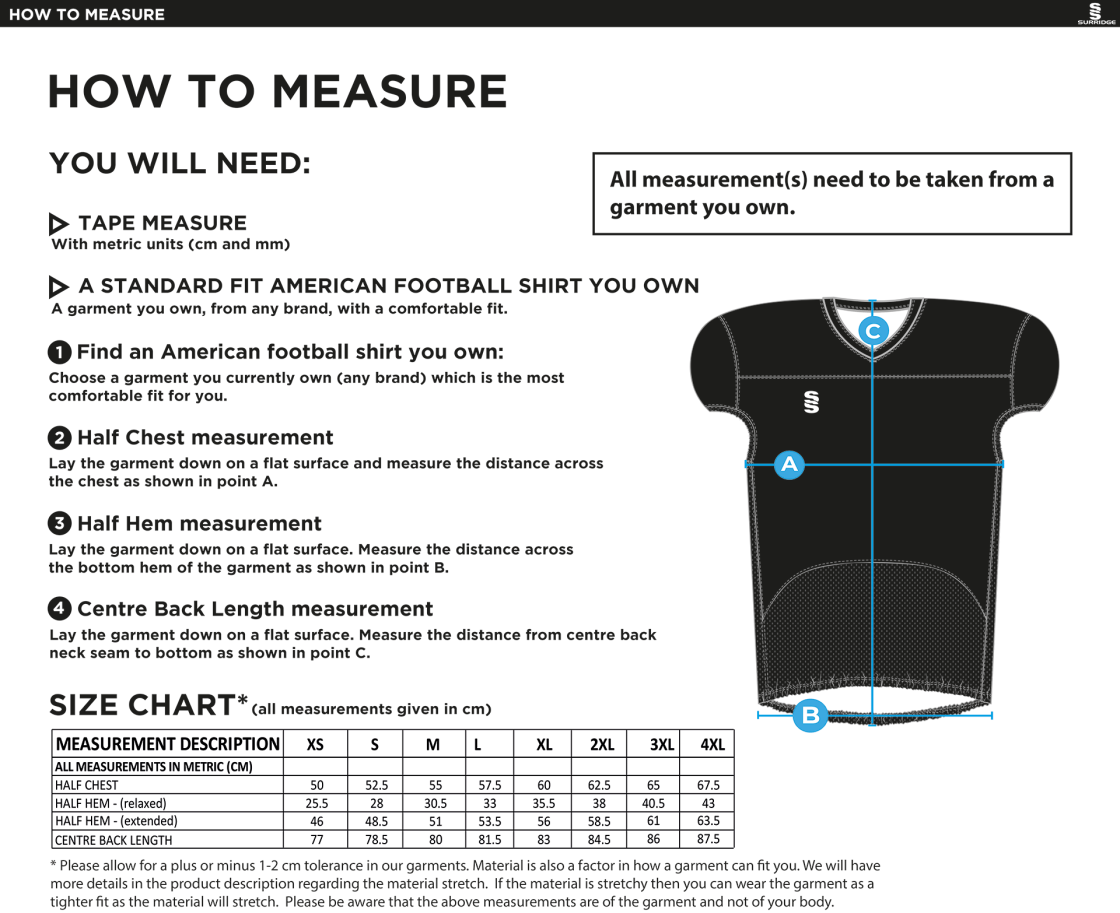 HOW TO MEASURE

SURRIDGE

HOW TO MEASURE

YOU WILL NEED:

All measurement(s) need to be taken from a garment you own.

TAPE MEASURE
With metric units (cm and mm)

A STANDARD FIT AMERICAN FOOTBALL SHIRT YOU OWN
A garment you own, from any brand, with a comfortable fit.

1 Find an American football shirt you own:
Choose a garment you currently own (any brand) which is the most comfortable fit for you.

2 Half Chest measurement
Lay the garment down on a flat surface and measure the distance across the chest as shown in point A.

3 Half Hem measurement
Lay the garment down on a flat surface. Measure the distance across the bottom hem of the garment as shown in point B.

4 Centre Back Length measurement
Lay the garment down on a flat surface. Measure the distance from centre back neck seam to bottom as shown in point C.

C

A

B

SIZE CHART* (all measurements given in cm)

| MEASUREMENT DESCRIPTION | XS | S | M | L | XL | 2XL | 3XL | 4XL |
|---|---|---|---|---|---|---|---|---|
| ALL MEASUREMENTS IN METRIC (CM) | | | | | | | | |
| HALF CHEST | 50 | 52.5 | 55 | 57.5 | 60 | 62.5 | 65 | 67.5 |
| HALF HEM - (relaxed) | 25.5 | 28 | 30.5 | 33 | 35.5 | 38 | 40.5 | 43 |
| HALF HEM - (extended) | 46 | 48.5 | 51 | 53.5 | 56 | 58.5 | 61 | 63.5 |
| CENTRE BACK LENGTH | 77 | 78.5 | 80 | 81.5 | 83 | 84.5 | 86 | 87.5 |

* Please allow for a plus or minus 1-2 cm tolerance in our garments. Material is also a factor in how a garment can fit you. We will have more details in the product description regarding the material stretch. If the material is stretchy then you can wear the garment as a tighter fit as the material will stretch. Please be aware that the above measurements are of the garment and not of your body.