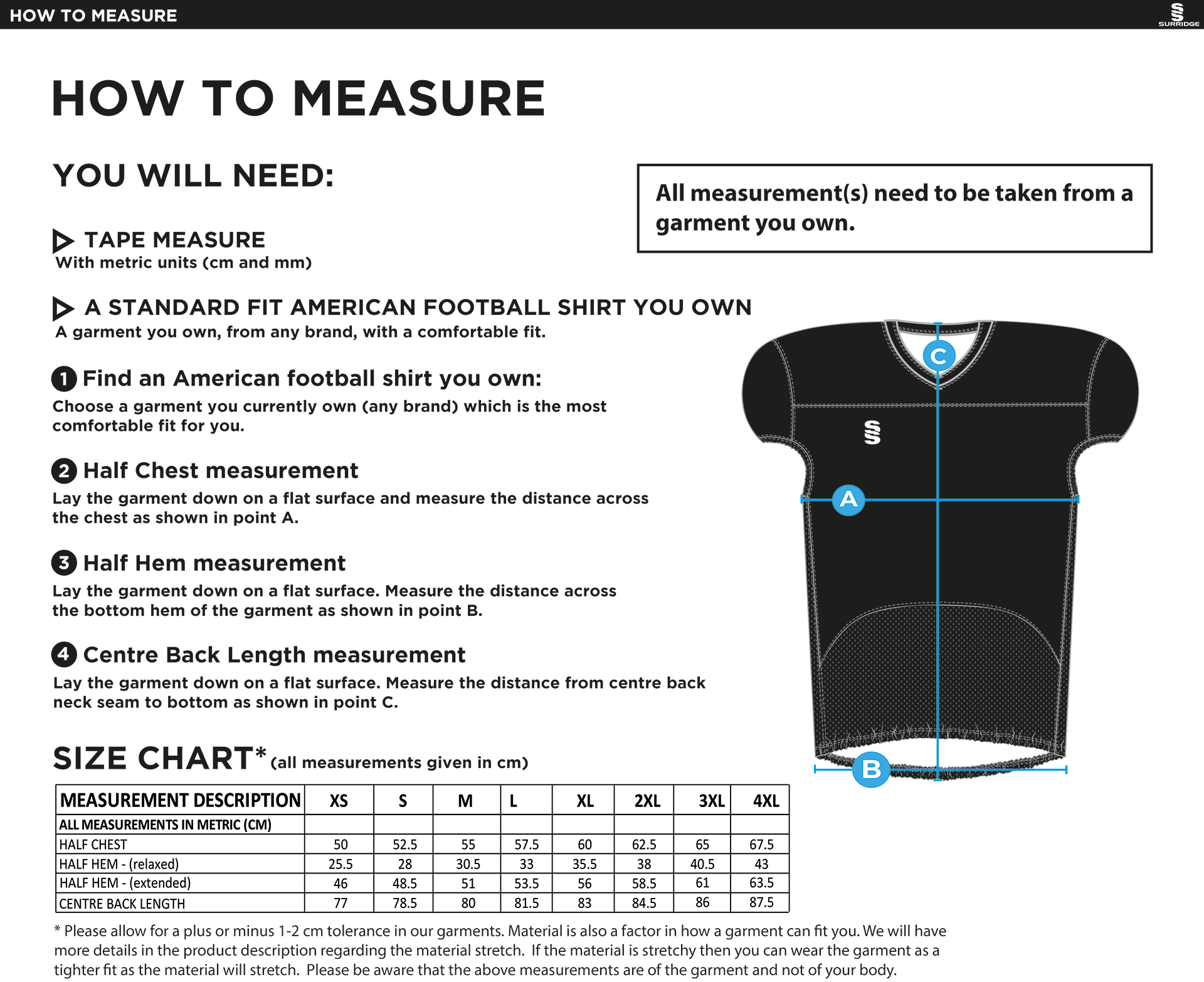 HOW TO MEASURE

SURRIDGE

HOW TO MEASURE

YOU WILL NEED:

All measurement(s) need to be taken from a garment you own.

TAPE MEASURE
With metric units (cm and mm)

A STANDARD FIT AMERICAN FOOTBALL SHIRT YOU OWN
A garment you own, from any brand, with a comfortable fit.

1 Find an American football shirt you own:
Choose a garment you currently own (any brand) which is the most comfortable fit for you.

2 Half Chest measurement
Lay the garment down on a flat surface and measure the distance across the chest as shown in point A.

3 Half Hem measurement
Lay the garment down on a flat surface. Measure the distance across the bottom hem of the garment as shown in point B.

4 Centre Back Length measurement
Lay the garment down on a flat surface. Measure the distance from centre back neck seam to bottom as shown in point C.

C

A

B

SIZE CHART* (all measurements given in cm)

| MEASUREMENT DESCRIPTION | XS | S | M | L | XL | 2XL | 3XL | 4XL |
|---|---|---|---|---|---|---|---|---|
| ALL MEASUREMENTS IN METRIC (CM) | | | | | | | | |
| HALF CHEST | 50 | 52.5 | 55 | 57.5 | 60 | 62.5 | 65 | 67.5 |
| HALF HEM - (relaxed) | 25.5 | 28 | 30.5 | 33 | 35.5 | 38 | 40.5 | 43 |
| HALF HEM - (extended) | 46 | 48.5 | 51 | 53.5 | 56 | 58.5 | 61 | 63.5 |
| CENTRE BACK LENGTH | 77 | 78.5 | 80 | 81.5 | 83 | 84.5 | 86 | 87.5 |

* Please allow for a plus or minus 1-2 cm tolerance in our garments. Material is also a factor in how a garment can fit you. We will have more details in the product description regarding the material stretch. If the material is stretchy then you can wear the garment as a tighter fit as the material will stretch. Please be aware that the above measurements are of the garment and not of your body.